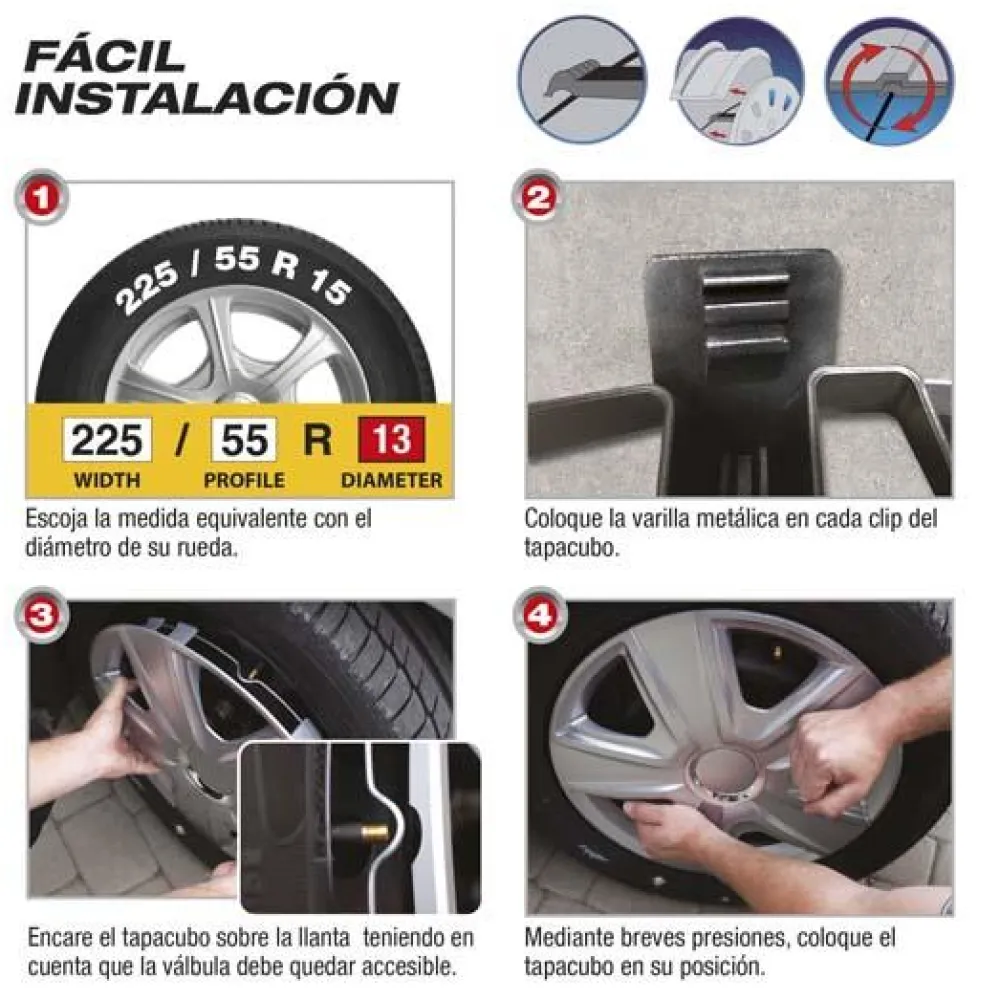 FÁCIL INSTALACIÓN

1

225 / 55 R 15

225 / 55 R 13
WIDTH PROFILE DIAMETER

Escoja la medida equivalente con el diámetro de su rueda.

2

Coloque la varilla metálica en cada clip del tapacubo.

3

Encare el tapacubo sobre la llanta teniendo en cuenta que la válbula debe quedar accesible.

4

Mediante breves presiones, coloque el tapacubo en su posición.